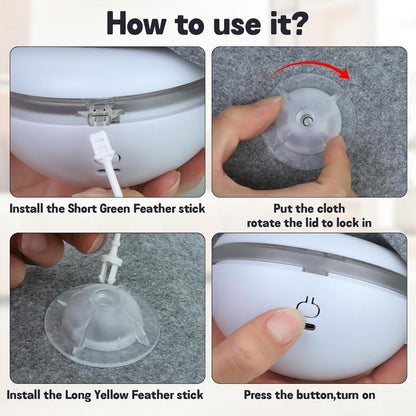 How to use it?

Install the Short Green Feather stick

Put the cloth
rotate the lid to lock in

Install the Long Yellow Feather stick

Press the button,turn on