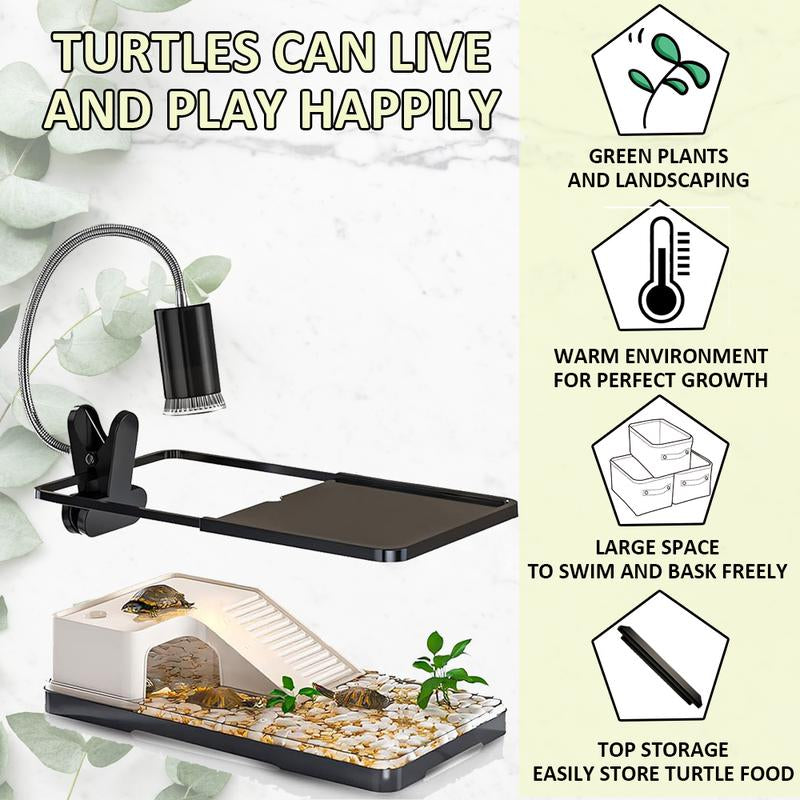 TURTLES CAN LIVE AND PLAY HAPPILY

GREEN PLANTS AND LANDSCAPING

WARM ENVIRONMENT FOR PERFECT GROWTH

LARGE SPACE TO SWIM AND BASK FREELY

TOP STORAGE EASILY STORE TURTLE FOOD