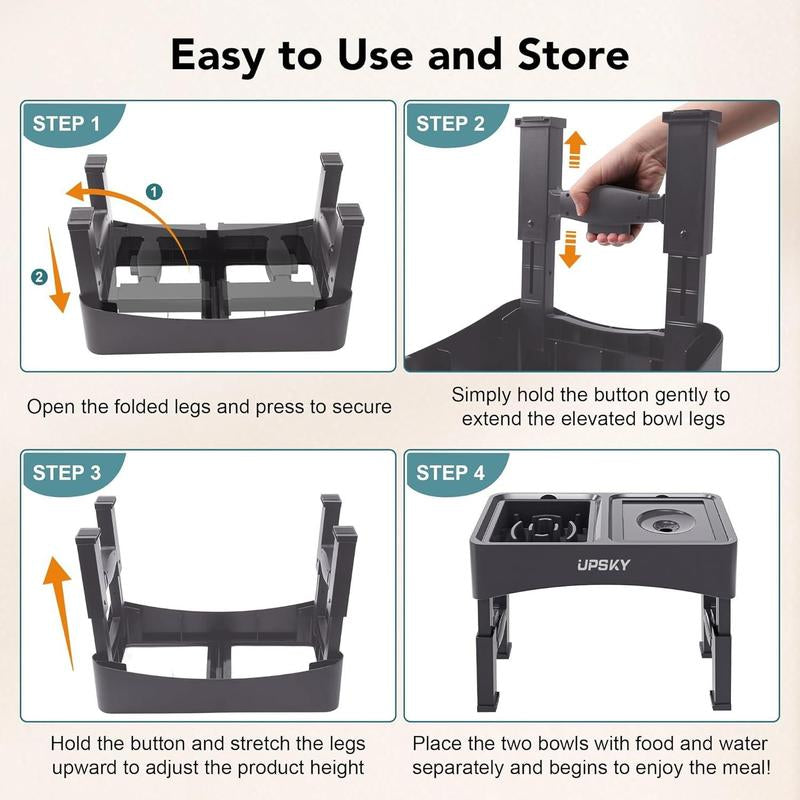 Easy to Use and Store

STEP 1

1

2

Open the folded legs and press to secure

STEP 2

Simply hold the button gently to extend the elevated bowl legs

STEP 3

Hold the button and stretch the legs upward to adjust the product height

STEP 4

UPSKY

Place the two bowls with food and water separately and begins to enjoy the meal!