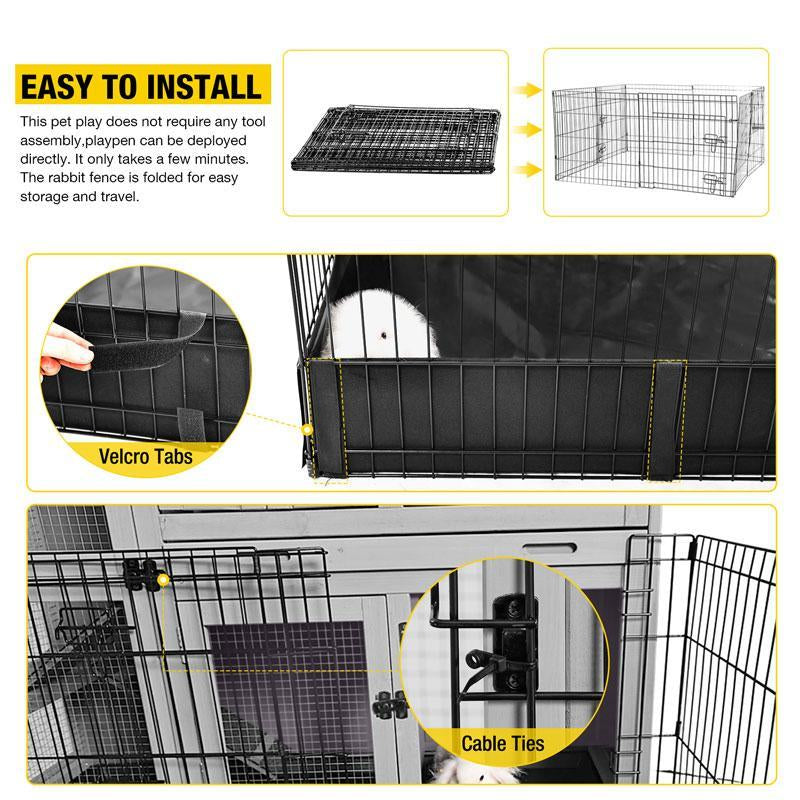 EASY TO INSTALL

This pet play does not require any tool assembly,playpen can be deployed directly. It only takes a few minutes. The rabbit fence is folded for easy storage and travel.

Velcro Tabs

Cable Ties