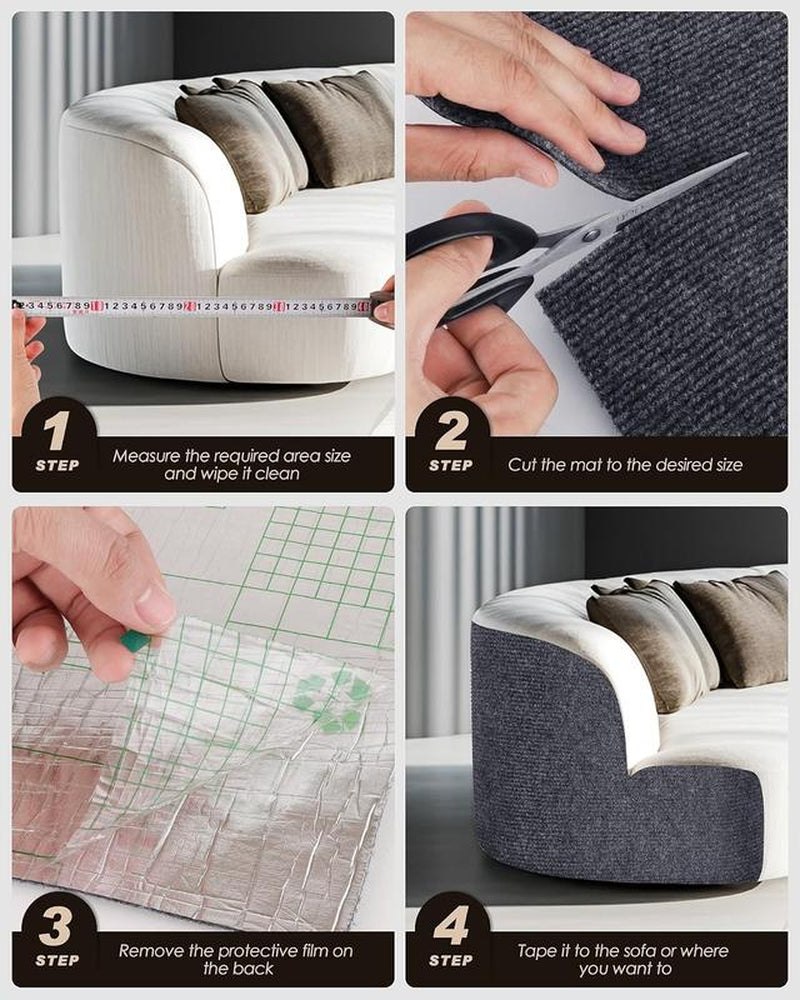 1 STEP Measure the required area size and wipe it clean

2 STEP Cut the mat to the desired size

3 STEP Remove the protective film on the back

4 STEP Tape it to the sofa or where you want to