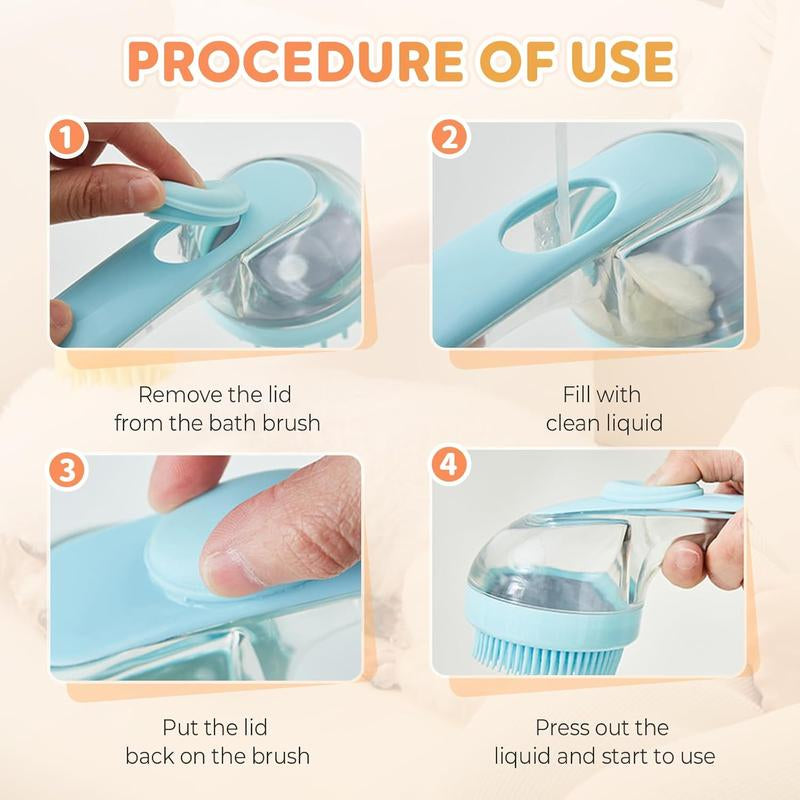 PROCEDURE OF USE

1

Remove the lid from the bath brush

2

Fill with clean liquid

3

Put the lid back on the brush

4

Press out the liquid and start to use